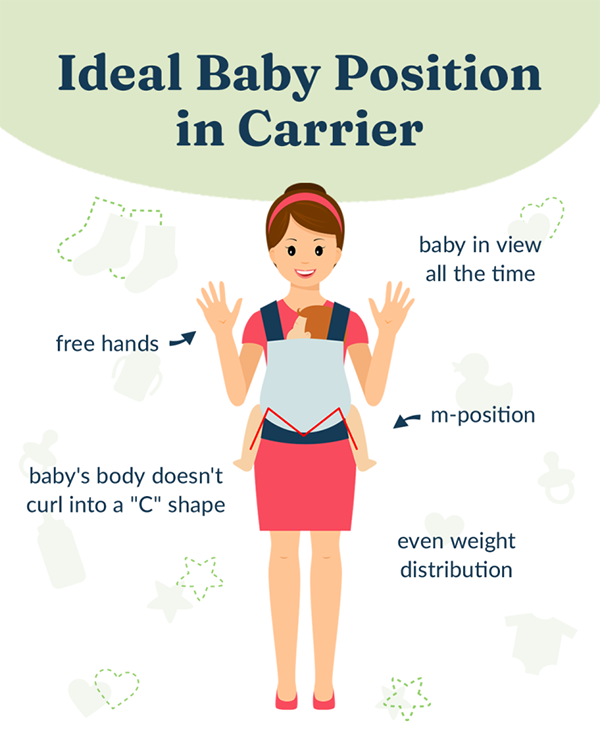 Ideal Baby Position in Carrier

baby in view all the time

free hands

m-position

baby's body doesn't curl into a "C" shape

even weight distribution